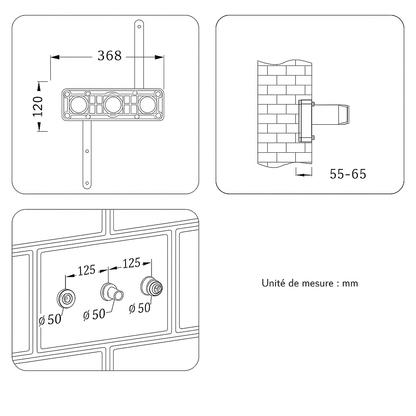 368

120

55-65

125

125

ø 50

ø 50

ø 50

Unité de mesure : mm