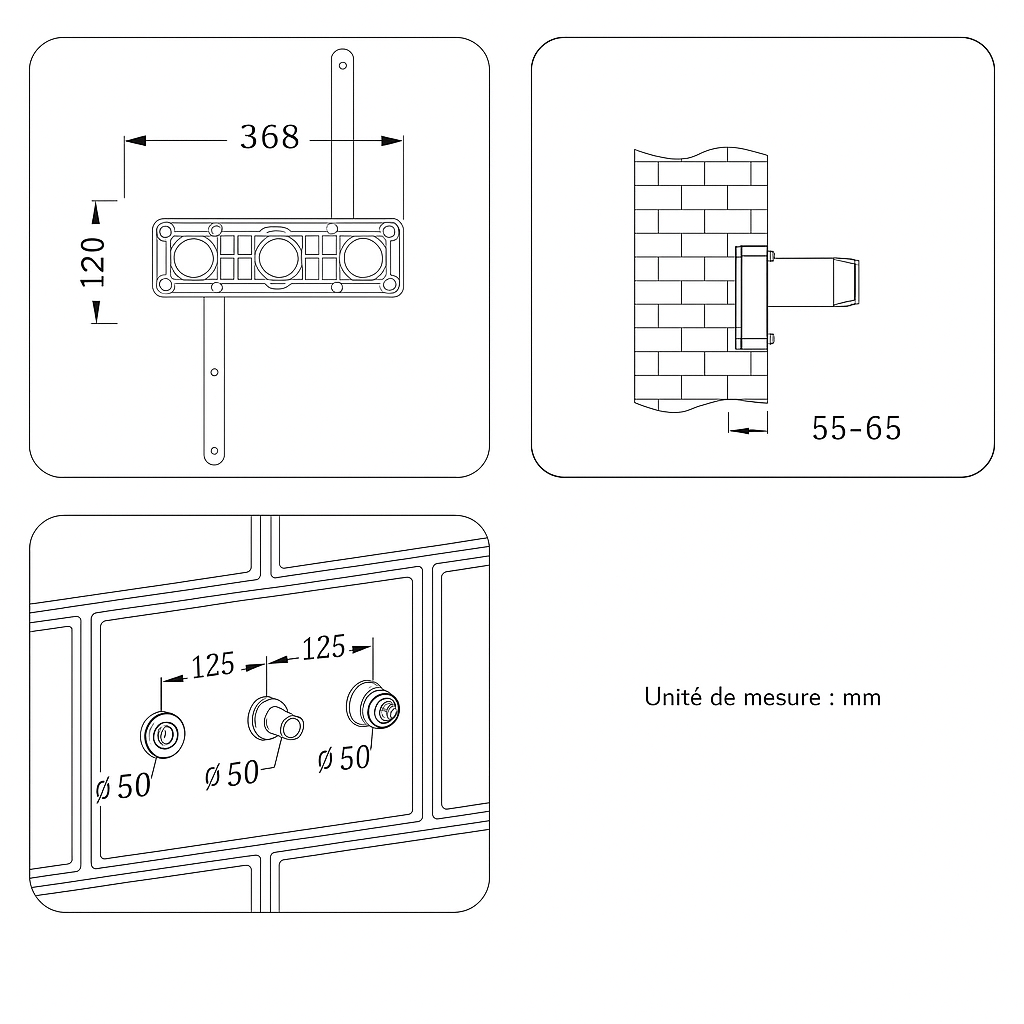 368

120

55-65

125

125

ø 50

ø 50

ø 50

Unité de mesure : mm